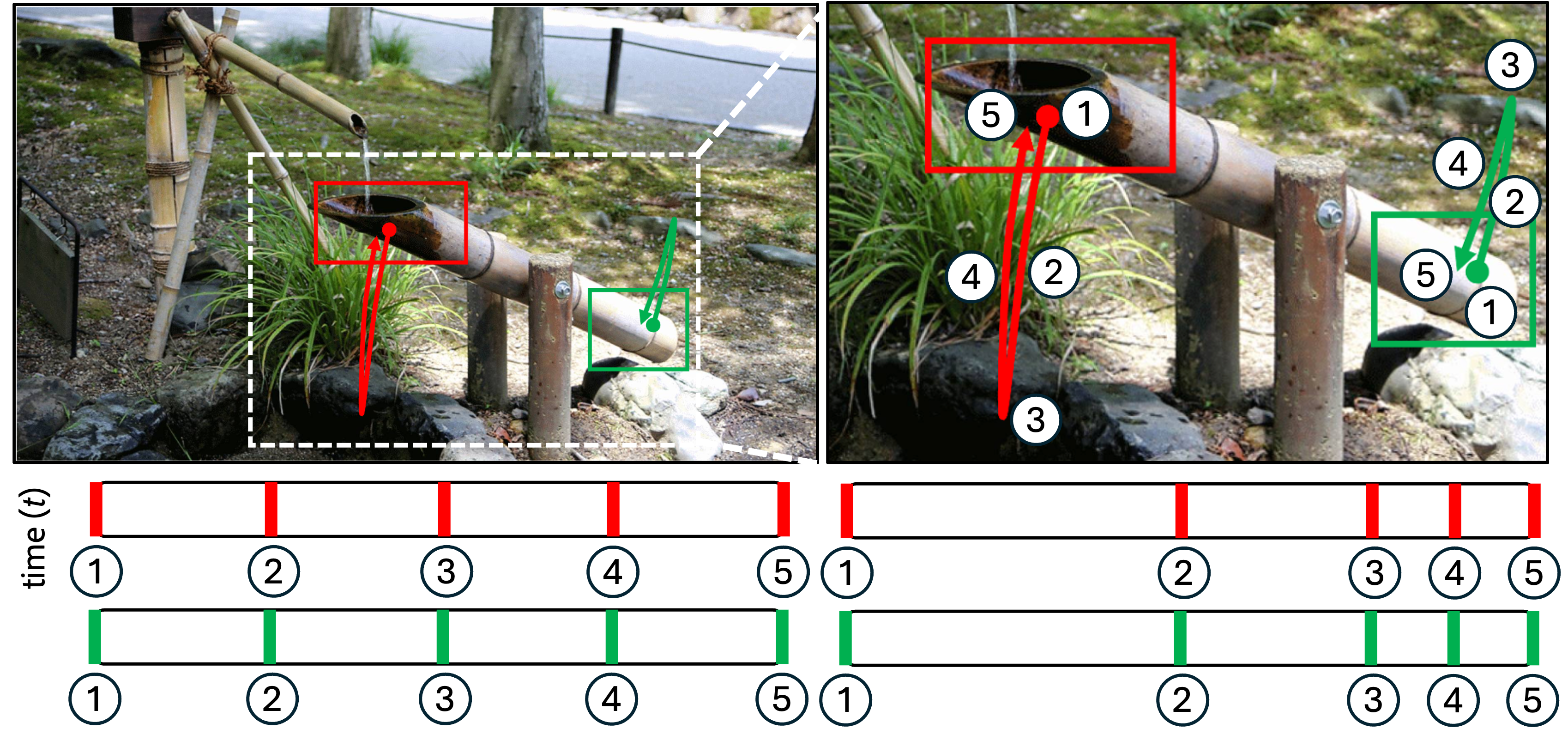 5 1
4 2
3
3
4
2
5
1
time ($t$)
1 2 3 4 5
1 2 3 4 5
1 2 3 4 5
1 2 3 4 5